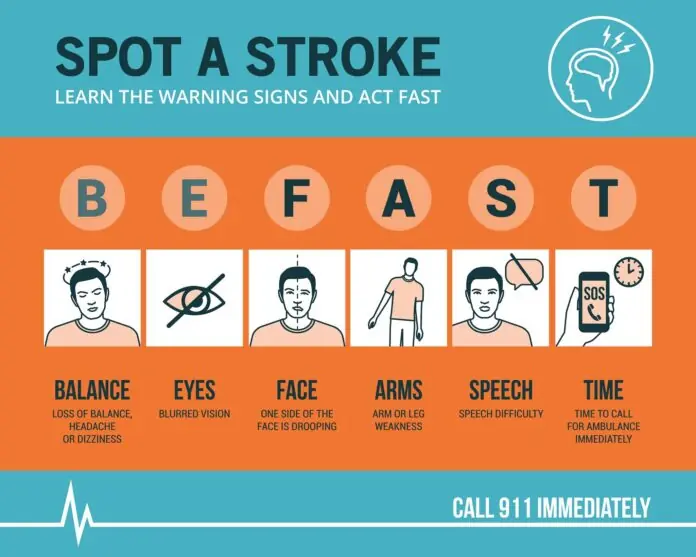 SPOT A STROKE

LEARN THE WARNING SIGNS AND ACT FAST

B E F A S T

SOS

BALANCE
LOSS OF BALANCE, HEADACHE OR DIZZINESS

EYES
BLURRED VISION

FACE
ONE SIDE OF THE FACE IS DROOPING

ARMS
ARM OR LEG WEAKNESS

SPEECH
SPEECH DIFFICULTY

TIME
TIME TO CALL FOR AMBULANCE IMMEDIATELY

CALL 911 IMMEDIATELY